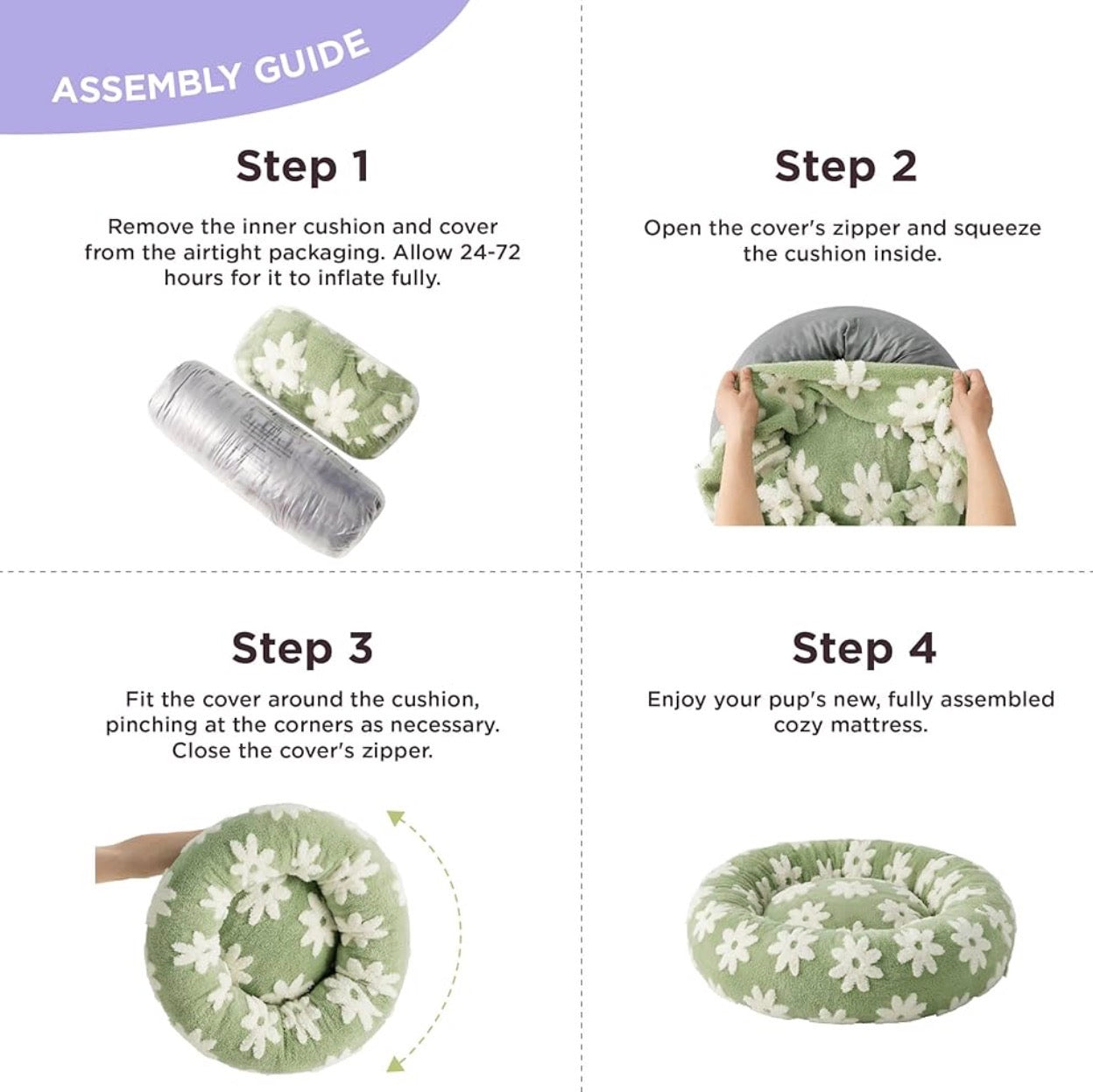 ASSEMBLY GUIDE

Step 1

Remove the inner cushion and cover from the airtight packaging. Allow 24-72 hours for it to inflate fully.

Step 2

Open the cover's zipper and squeeze the cushion inside.

Step 3

Fit the cover around the cushion, pinching at the corners as necessary. Close the cover's zipper.

Step 4

Enjoy your pup's new, fully assembled cozy mattress.