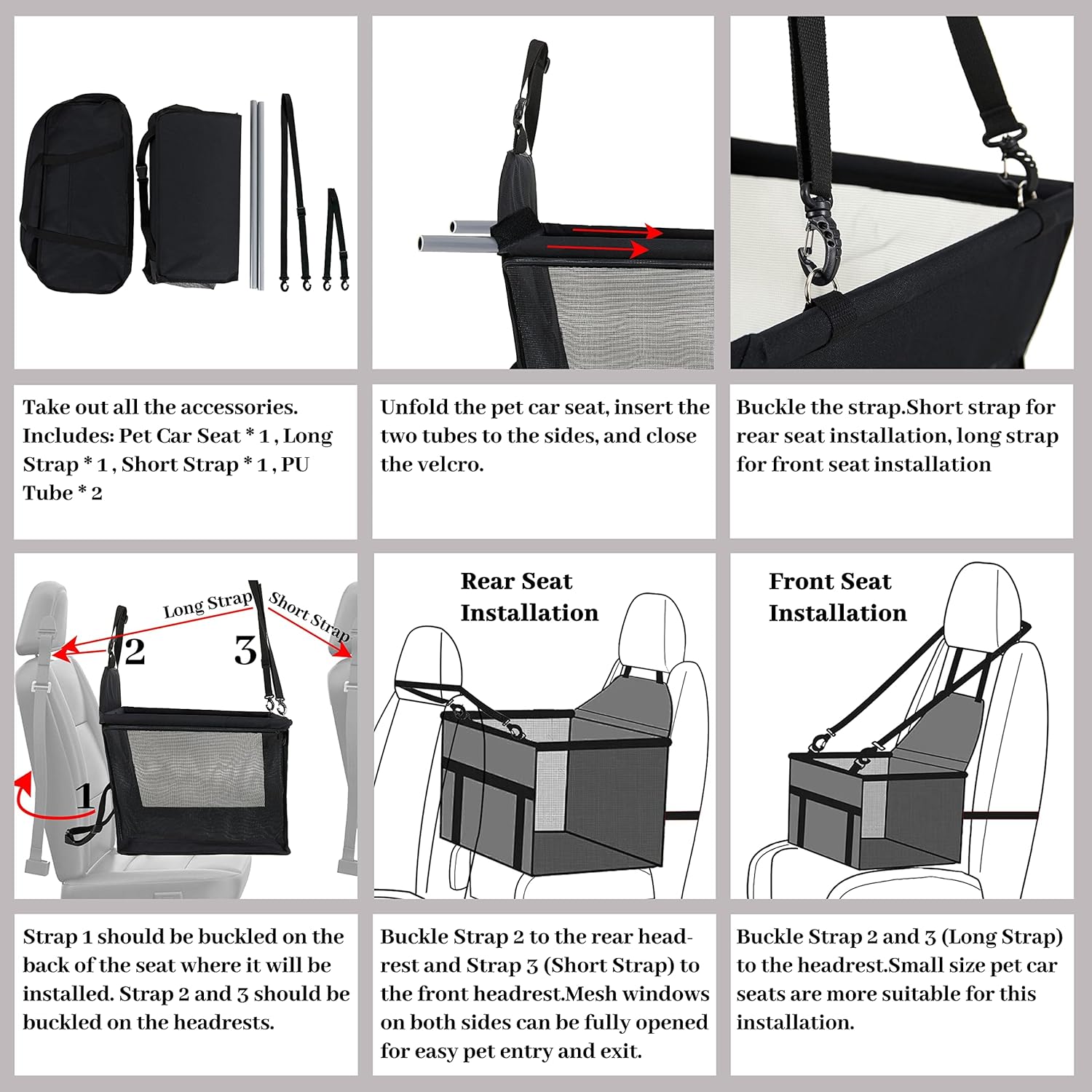 Take out all the accessories. Includes: Pet Car Seat * 1 , Long Strap * 1 , Short Strap * 1 , PU Tube * 2

Unfold the pet car seat, insert the two tubes to the sides, and close the velcro.

Buckle the strap.Short strap for rear seat installation, long strap for front seat installation

Long Strap
Short Strap
2
3
1

Rear Seat Installation

Front Seat Installation

Strap 1 should be buckled on the back of the seat where it will be installed. Strap 2 and 3 should be buckled on the headrests.

Buckle Strap 2 to the rear headrest and Strap 3 (Short Strap) to the front headrest.Mesh windows on both sides can be fully opened for easy pet entry and exit.

Buckle Strap 2 and 3 (Long Strap) to the headrest.Small size pet car seats are more suitable for this installation.