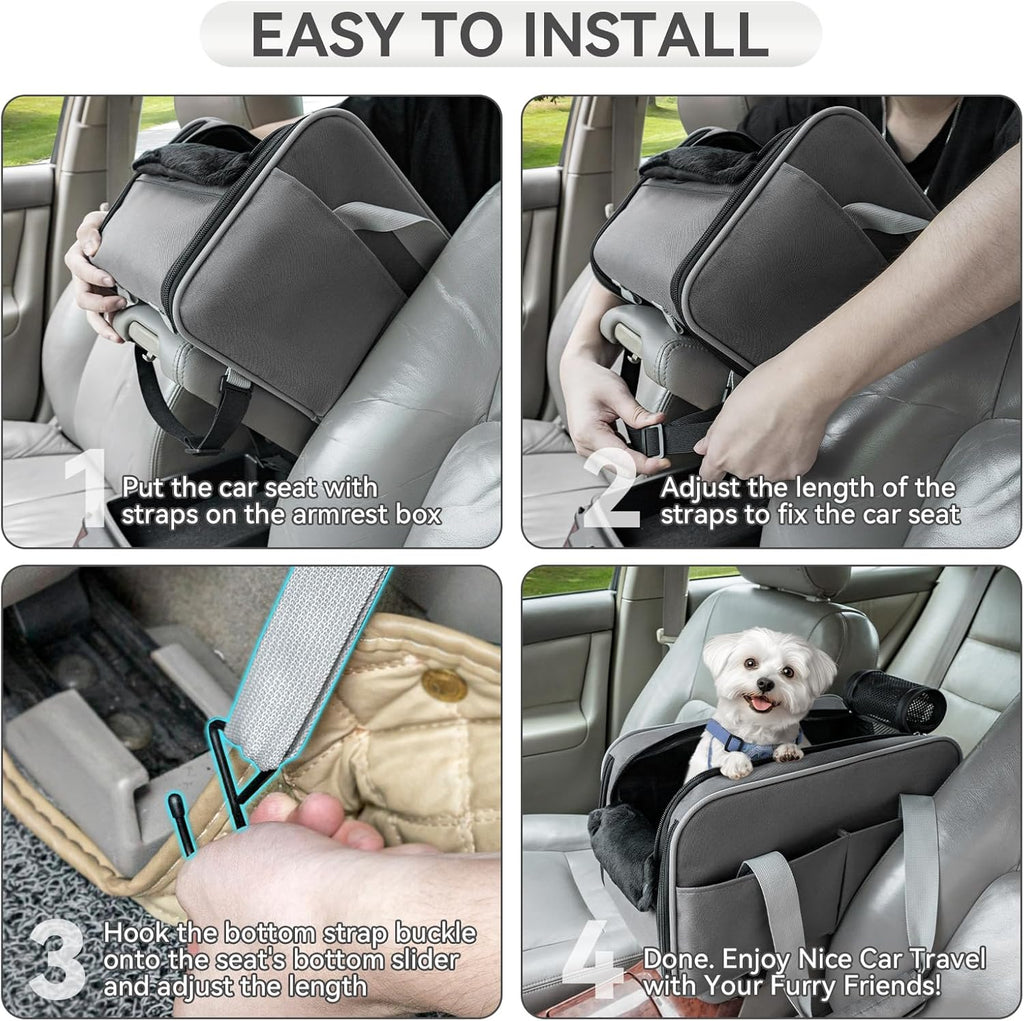 EASY TO INSTALL

1
Put the car seat with straps on the armrest box

2
Adjust the length of the straps to fix the car seat

3
Hook the bottom strap buckle onto the seat's bottom slider and adjust the length

4
Done. Enjoy Nice Car Travel with Your Furry Friends!